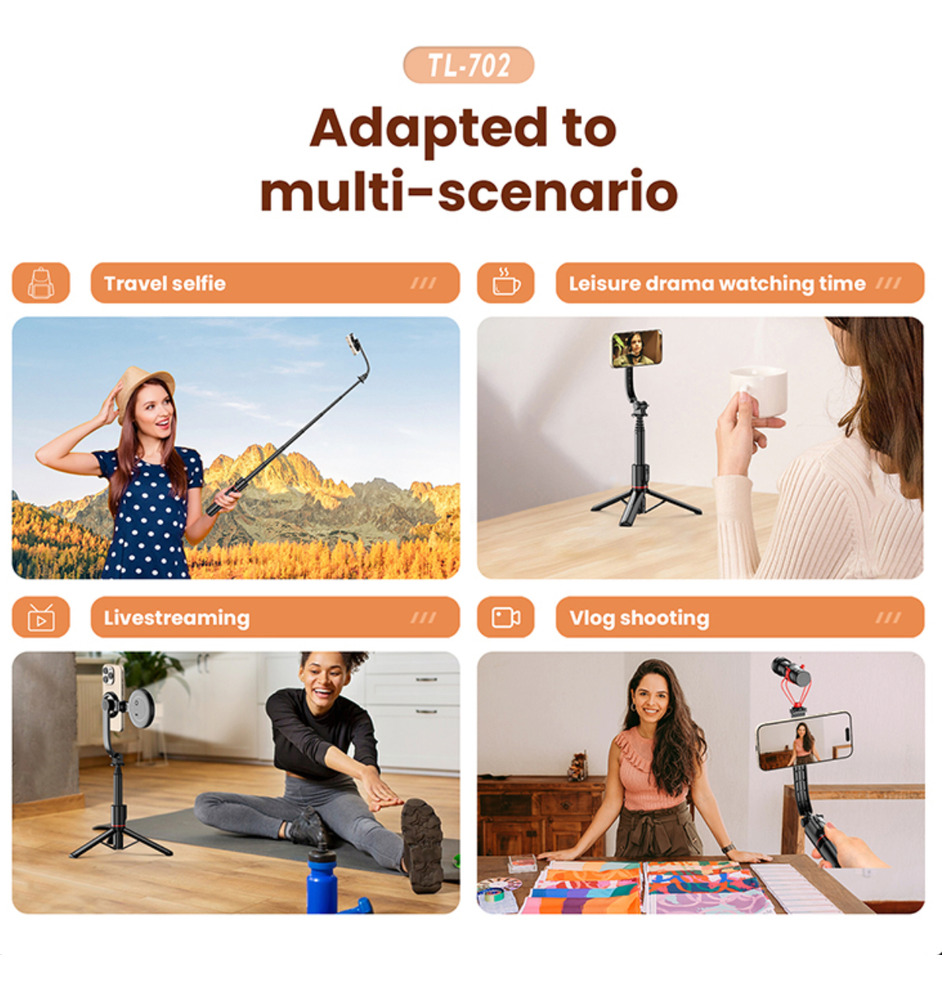 TL-702

Adapted to multi-scenario

Travel selfie ///

Leisure drama watching time ///

Livestreaming ///

Vlog shooting ///