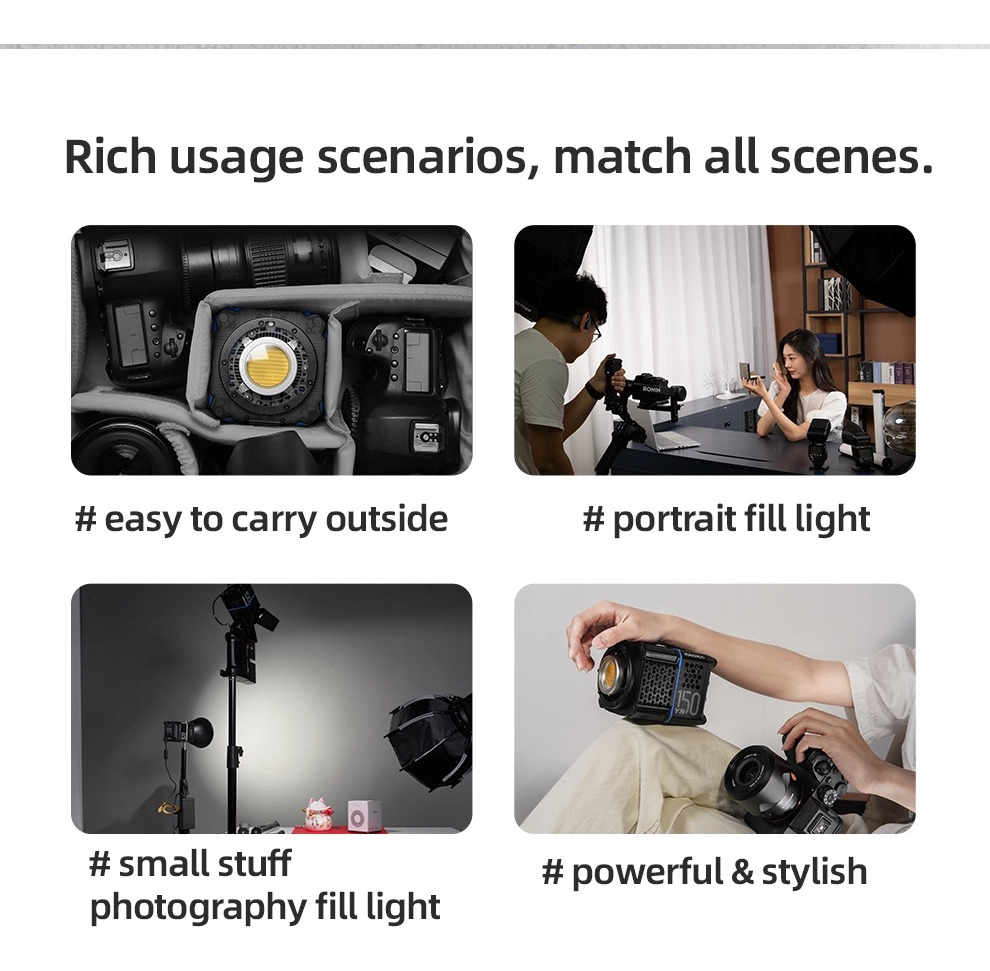 Rich usage scenarios, match all scenes.

RONIN

# easy to carry outside

# portrait fill light

150

# small stuff photography fill light

# powerful & stylish